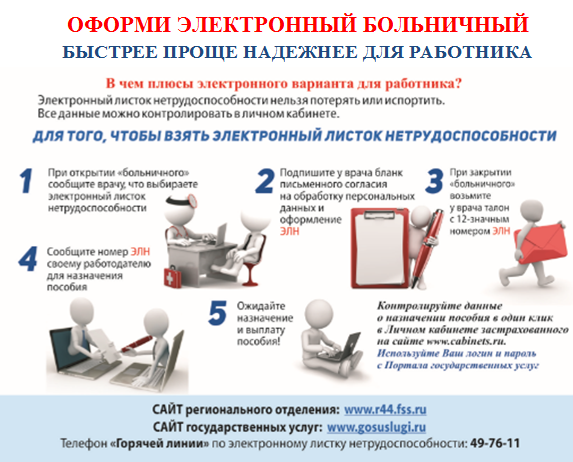 ОФОРМИ ЭЛЕКТРОННЫЙ БОЛЬНИЧНЫЙ
БЫСТРЕЕ ПРОЩЕ НАДЕЖНЕЕ ДЛЯ РАБОТНИКА

В чем плюсы электронного варианта для работника?
Электронный листок нетрудоспособности нельзя потерять или испортить.
Все данные можно контролировать в личном кабинете.

ДЛЯ ТОГО, ЧТОБЫ ВЗЯТЬ ЭЛЕКТРОННЫЙ ЛИСТОК НЕТРУДОСПОСОБНОСТИ

1 При открытии «больничного» сообщите врачу, что выбираете электронный листок нетрудоспособности

2 Подпишите у врача бланк письменного согласия на обработку персональных данных и оформление ЭЛН

3 При закрытии «больничного» возьмите у врача талон с 12-значным номером ЭЛН

4 Сообщите номер ЭЛН своему работодателю для назначения пособия

5 Ожидайте назначение и выплату пособия!

Контролируйте данные о назначении пособия в один клик в Личном кабинете застрахованного на сайте www.cabinets.ru.
Используйте Ваш логин и пароль с Портала государственных услуг

САЙТ регионального отделения: www.r44.fss.ru
САЙТ государственных услуг: www.gosuslugi.ru
Телефон «Горячей линии» по электронному листку нетрудоспособности: 49-76-11