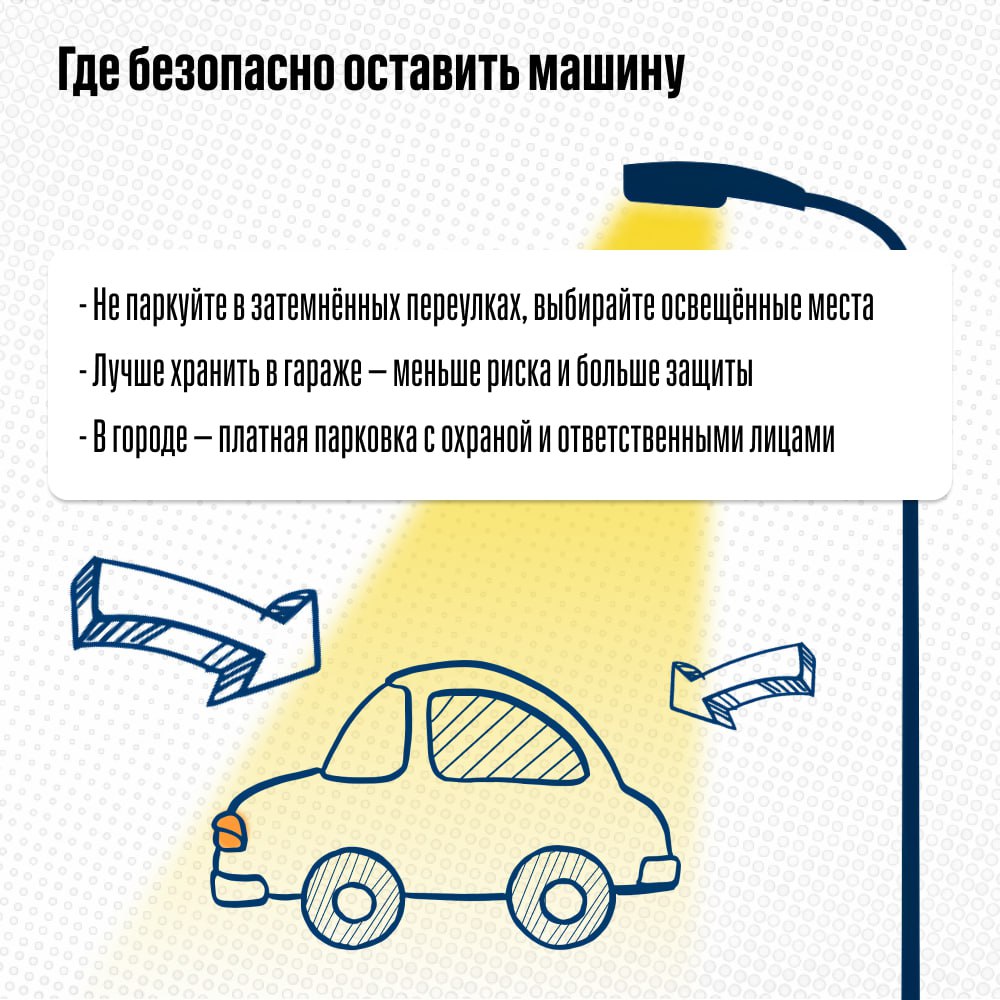 Где безопасно оставить машину

- Не паркуйте в затемнённых переулках, выбирайте освещённые места

- Лучше хранить в гараже — меньше риска и больше защиты

- В городе — платная парковка с охраной и ответственными лицами