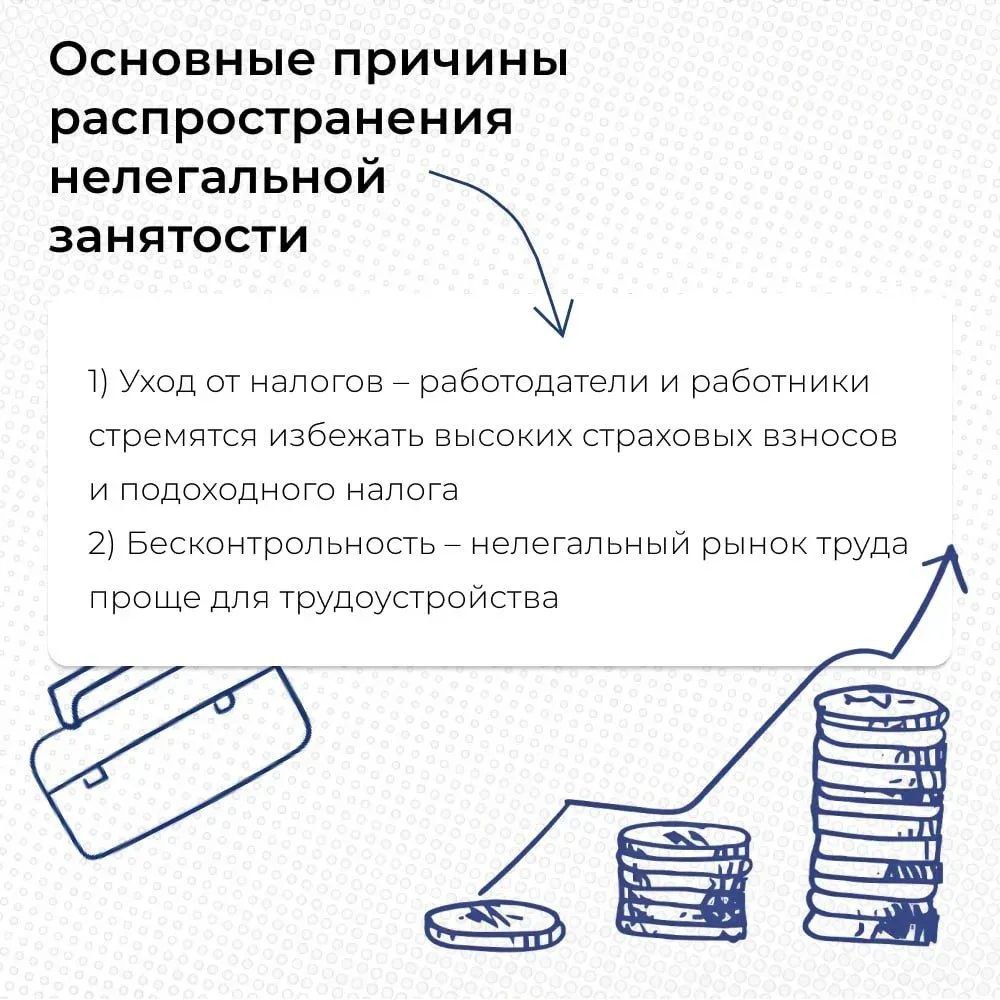 Основные причины распространения нелегальной занятости

1) Уход от налогов – работодатели и работники стремятся избежать высоких страховых взносов и подоходного налога
2) Бесконтрольность – нелегальный рынок труда проще для трудоустройства